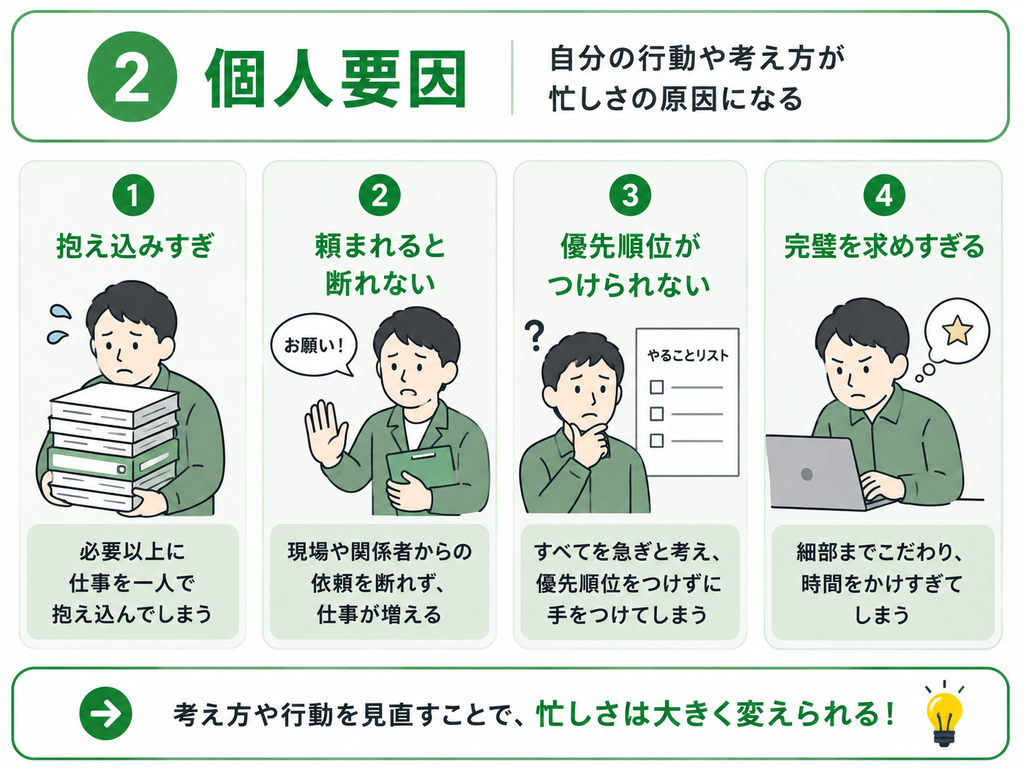 2 個人要因

自分の行動や考え方が忙しさの原因になる

1
抱え込みすぎ

必要以上に仕事を一人で抱え込んでしまう

2
頼まれると断れない

お願い！

現場や関係者からの依頼を断れず、仕事が増える

3
優先順位がつけられない

?

やることリスト

すべてを急ぎと考え、優先順位をつけずに手をつけてしまう

4
完璧を求めすぎる

細部までこだわり、時間をかけすぎてしまう

考え方や行動を見直すことで、忙しさは大きく変えられる！